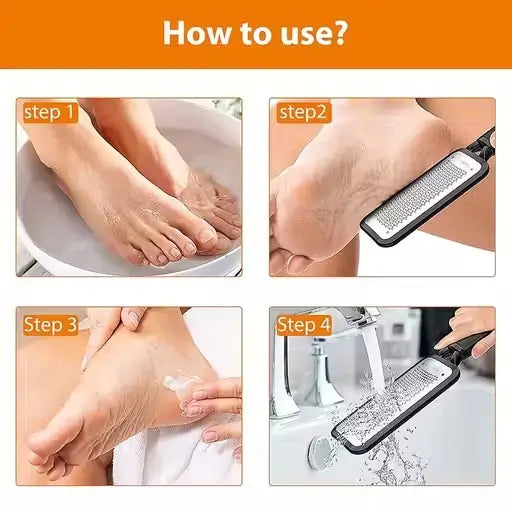 How to use?

step 1

step2

Step 3

Step 4